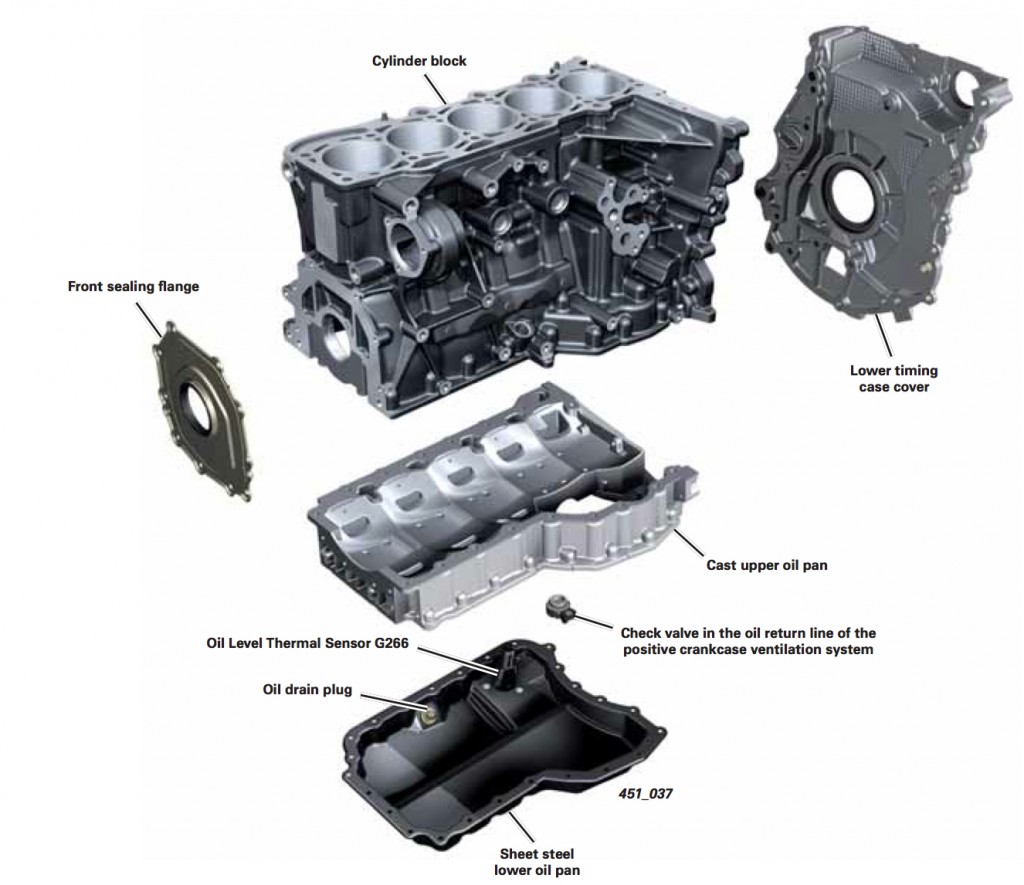 Cylinder block

Front sealing flange

Lower timing case cover

Cast upper oil pan

Check valve in the oil return line of the positive crankcase ventilation system

Oil Level Thermal Sensor G266

Oil drain plug

451_037

Sheet steel lower oil pan